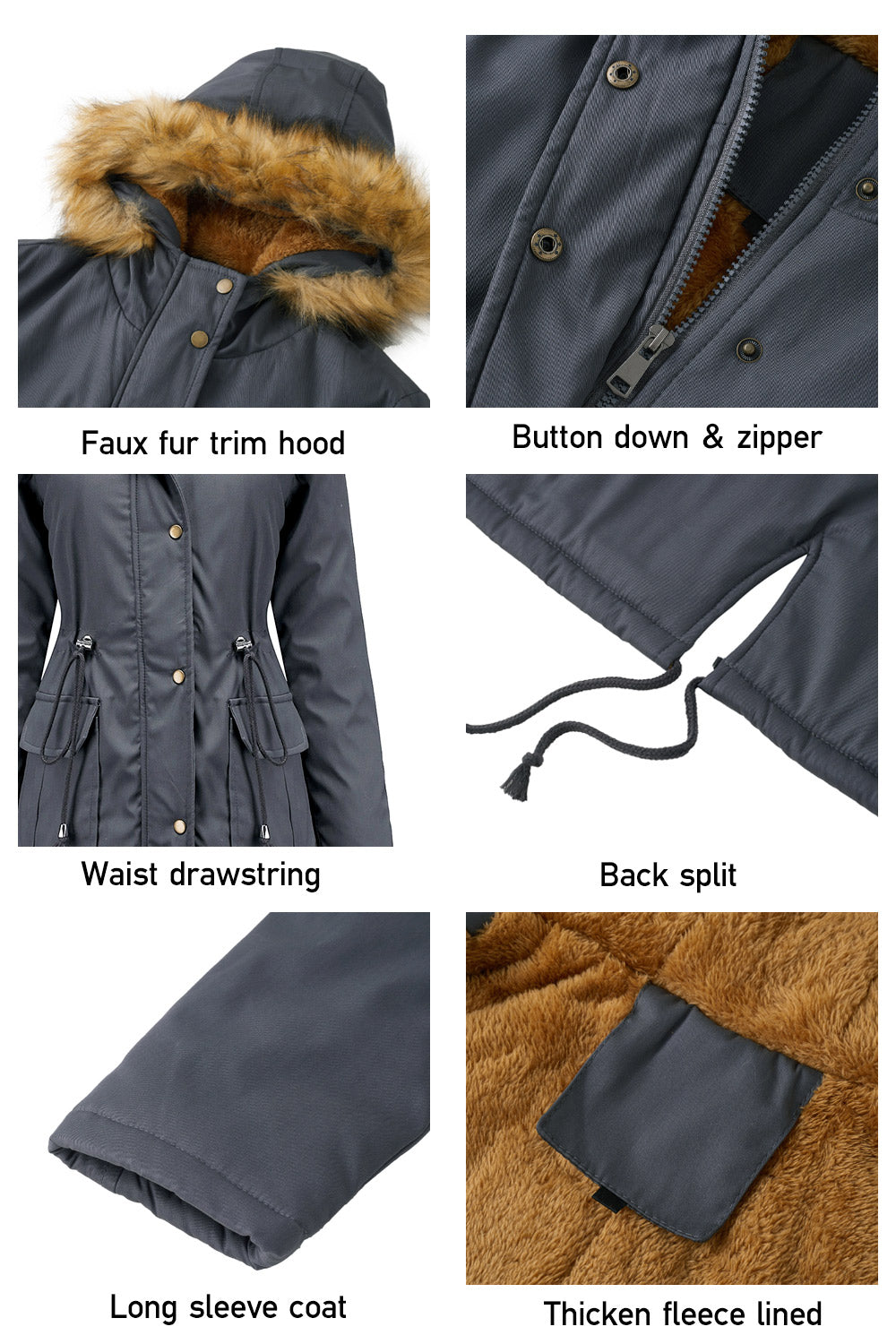 Faux fur trim hood

Button down & zipper

Waist drawstring

Back split

Long sleeve coat

Thicken fleece lined